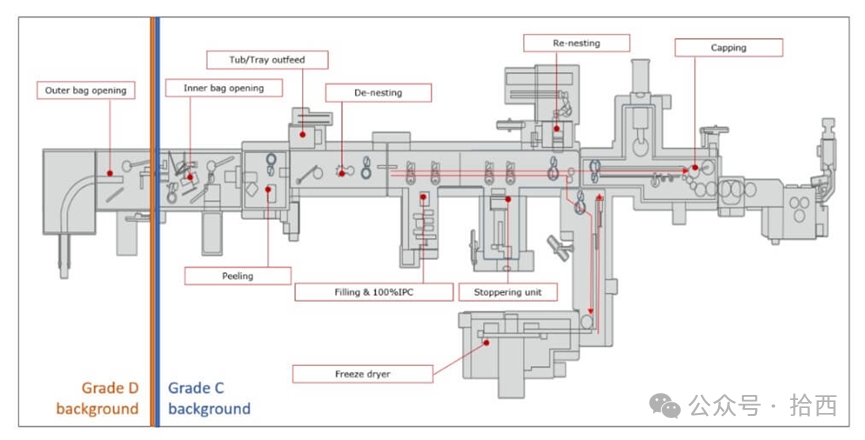 Outer bag opening

Inner bag opening

Tub/Tray outfeed

De-nesting

Re-nesting

Capping

Peeling

Filling & 100%IPC

Stoppering unit

Freeze dryer

Grade D background

Grade C background

公众号 · 拾西